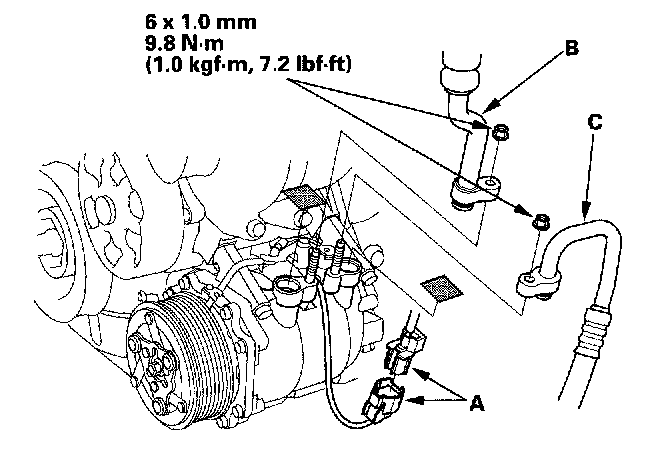 6 x 1.0 mm
9.8 N·m
(1.0 kgf·m, 7.2 lbf·ft)

B

C

A