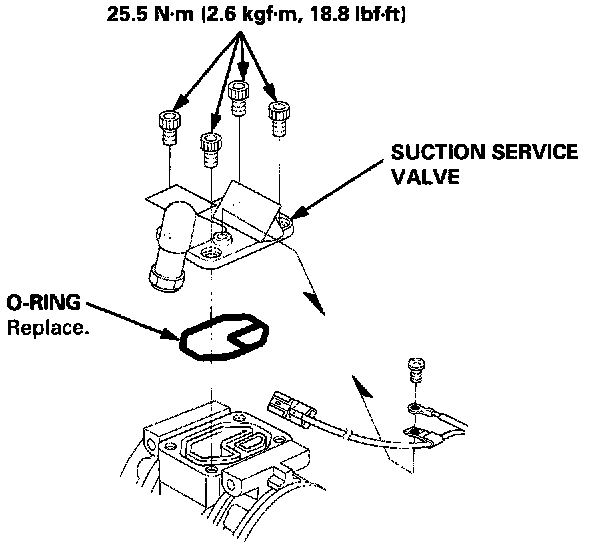 25.5 N·m (2.6 kgf·m, 18.8 lbf·ft)

SUCTION SERVICE VALVE

O-RING
Replace.