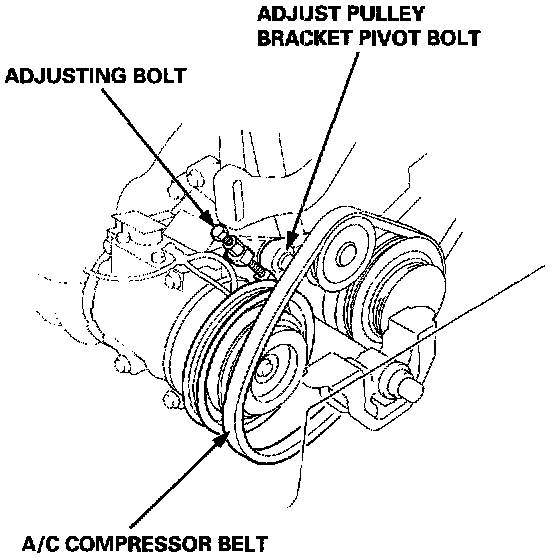 ADJUST PULLEY
BRACKET PIVOT BOLT

ADJUSTING BOLT

A/C COMPRESSOR BELT