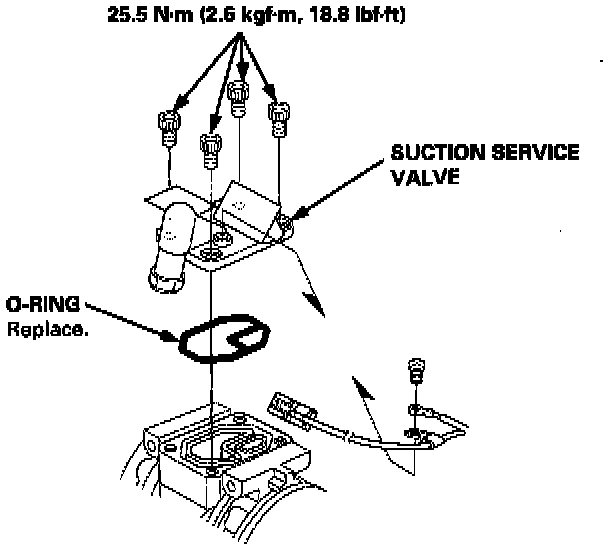 25.5 N·m (2.6 kgf·m, 18.8 lbf·ft)

SUCTION SERVICE VALVE

O-RING
Replace.