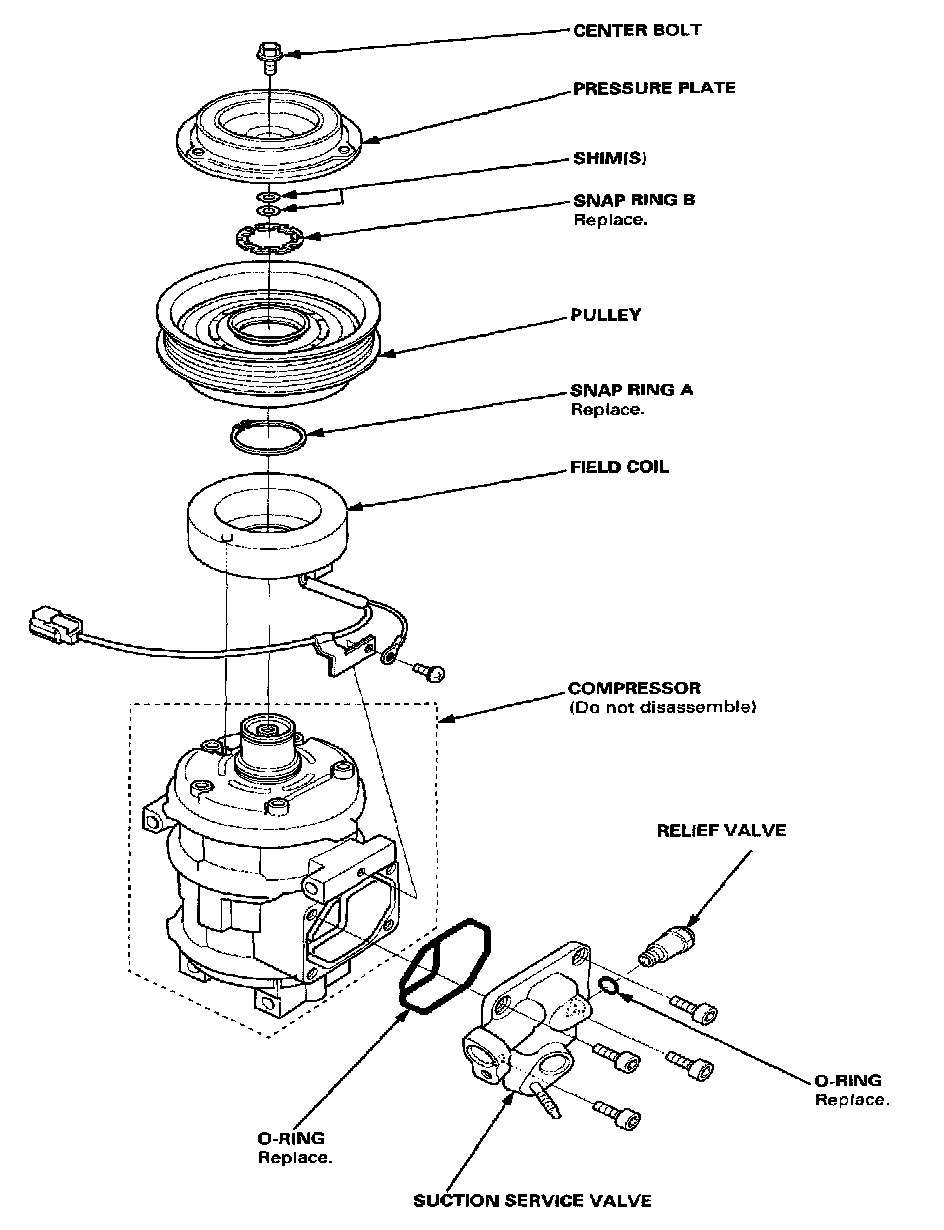 CENTER BOLT

PRESSURE PLATE

SHIM(S)

SNAP RING B
Replace.

PULLEY

SNAP RING A
Replace.

FIELD COIL

COMPRESSOR
(Do not disassemble)

RELIEF VALVE

O-RING
Replace.

O-RING
Replace.

SUCTION SERVICE VALVE