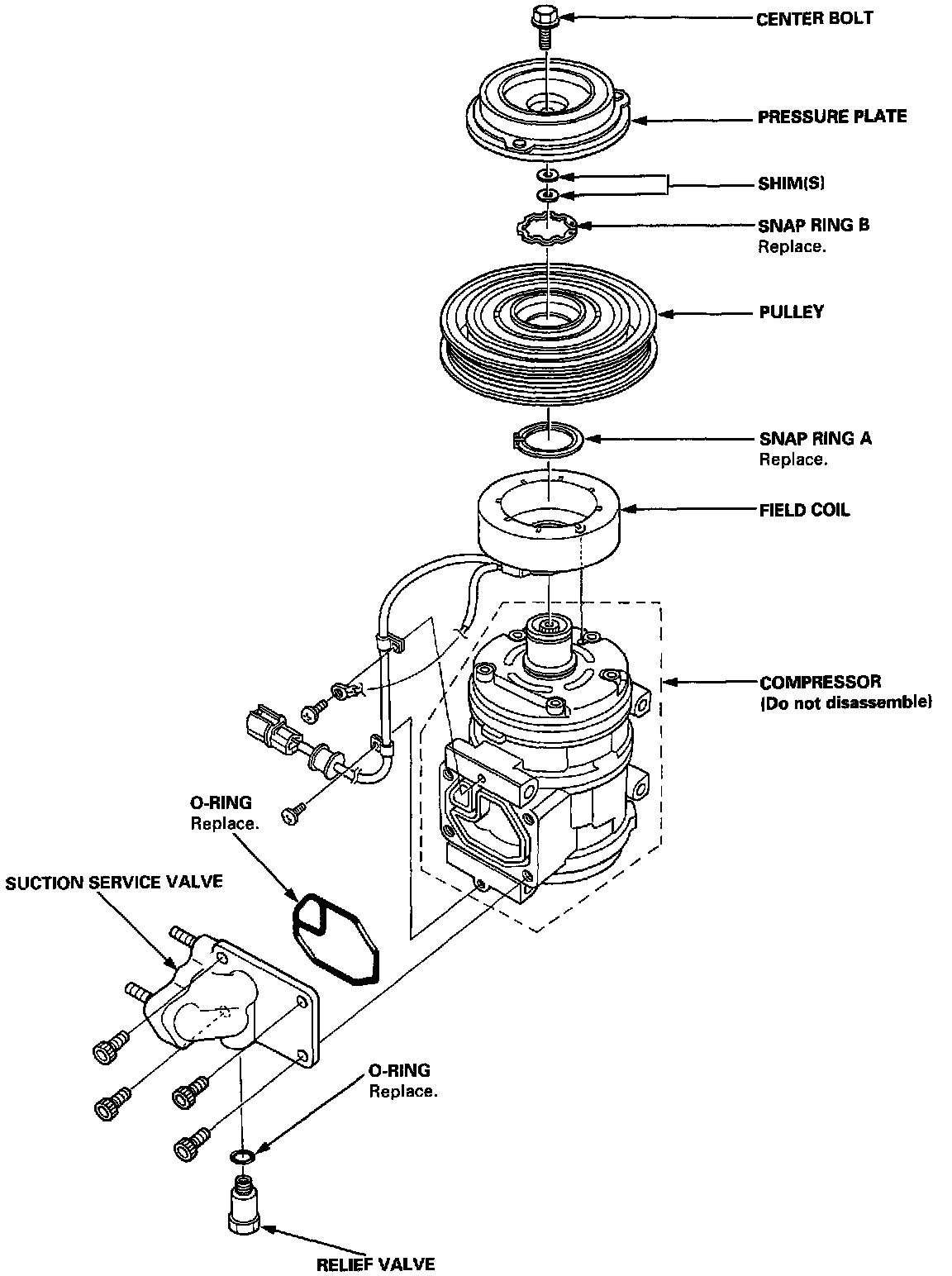 CENTER BOLT

PRESSURE PLATE

SHIM(S)

SNAP RING B
Replace.

PULLEY

SNAP RING A
Replace.

FIELD COIL

COMPRESSOR
(Do not disassemble)

O-RING
Replace.

SUCTION SERVICE VALVE

O-RING
Replace.

RELIEF VALVE