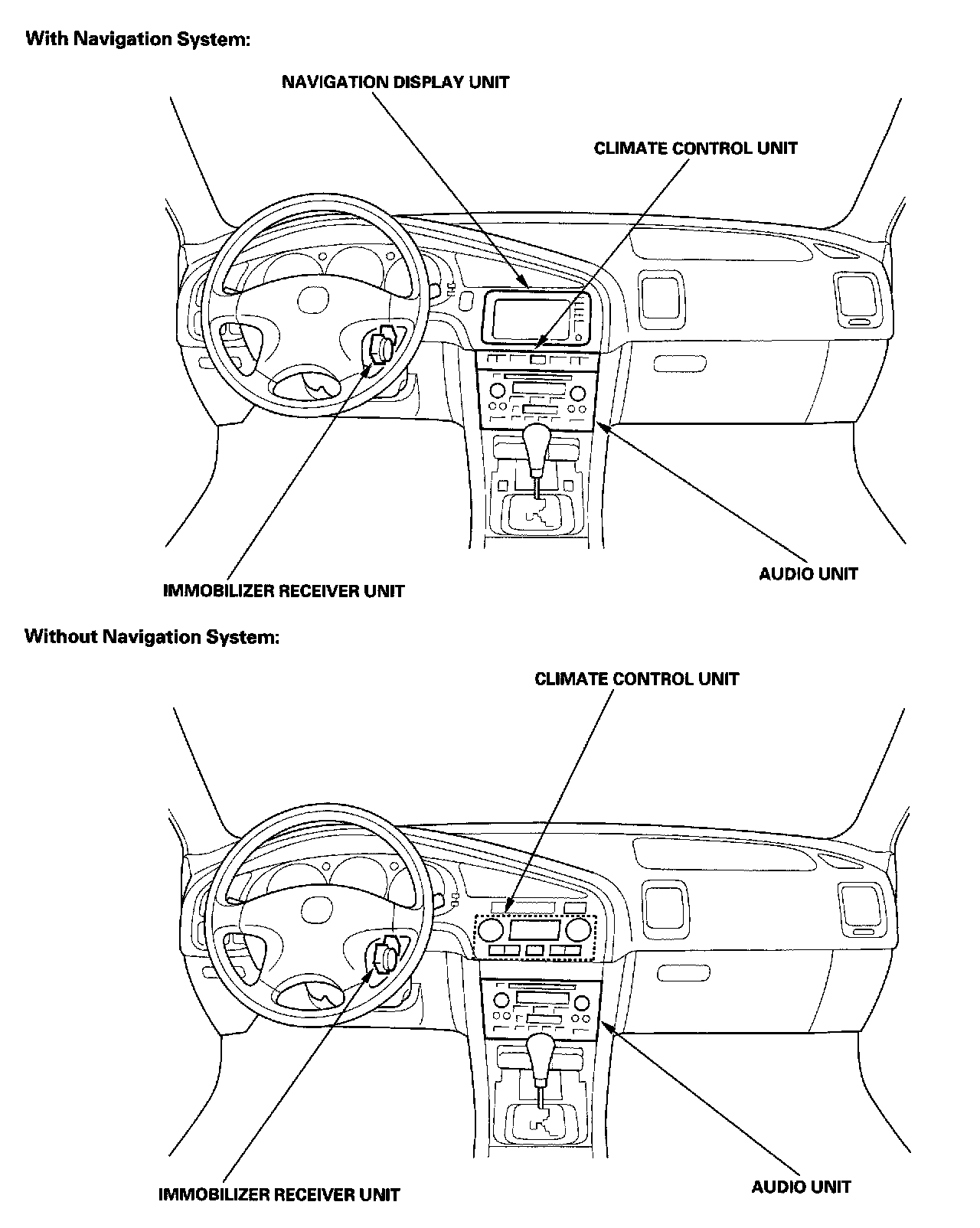 With Navigation System:

NAVIGATION DISPLAY UNIT

CLIMATE CONTROL UNIT

IMMOBILIZER RECEIVER UNIT

AUDIO UNIT

Without Navigation System:

CLIMATE CONTROL UNIT

IMMOBILIZER RECEIVER UNIT

AUDIO UNIT