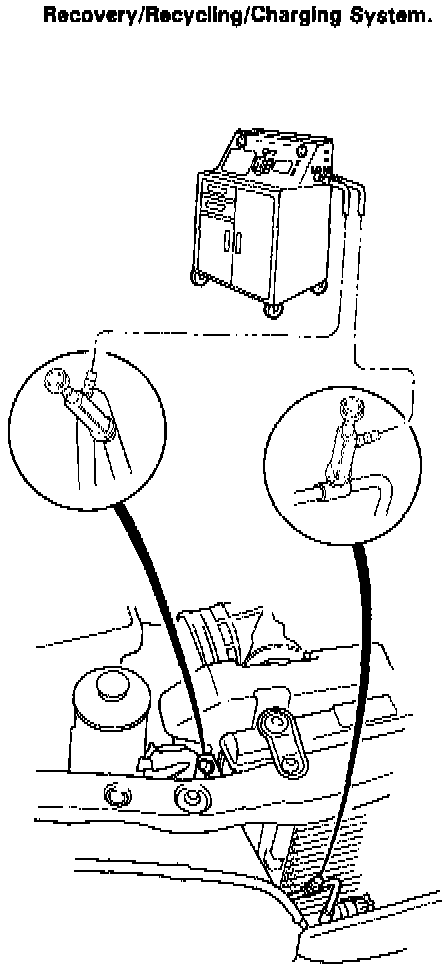 Recovery/Recycling/Charging System.