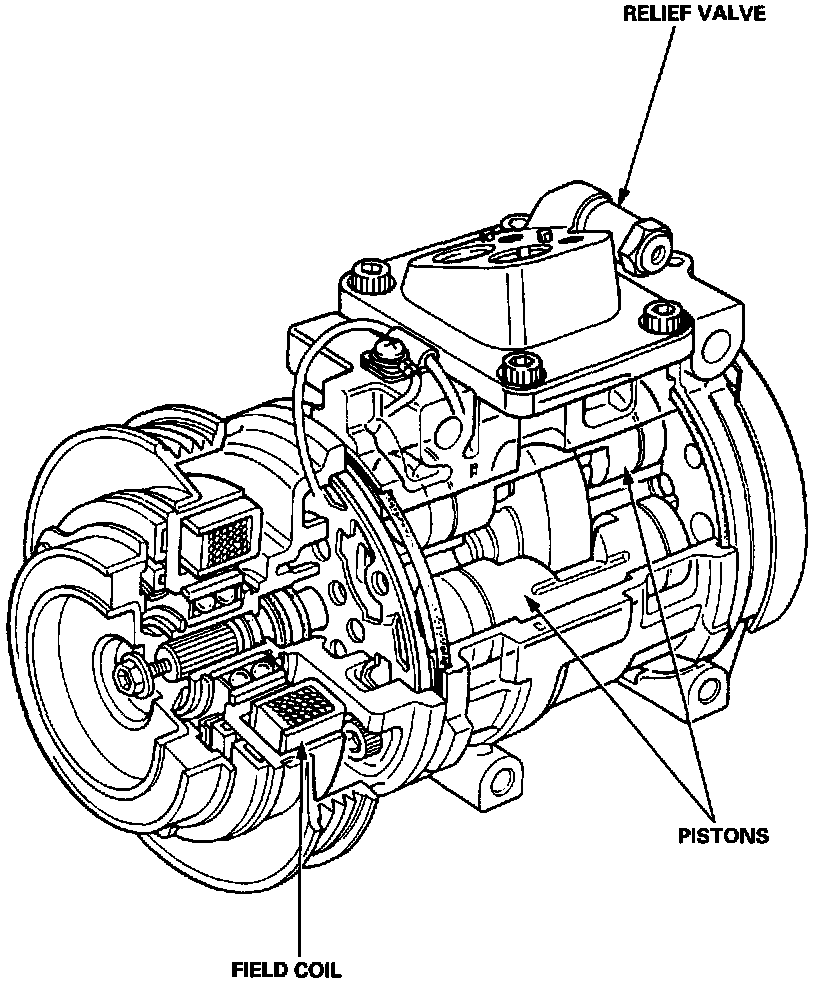 RELIEF VALVE

PISTONS

FIELD COIL