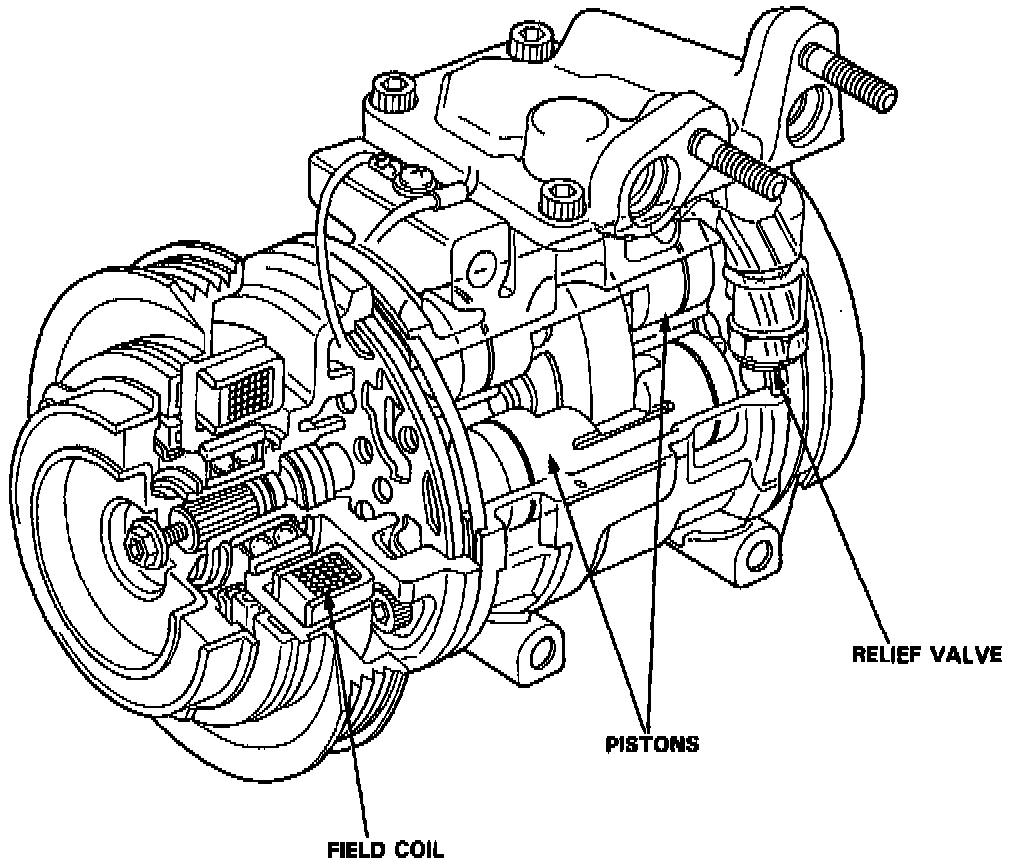 RELIEF VALVE

PISTONS

FIELD COIL