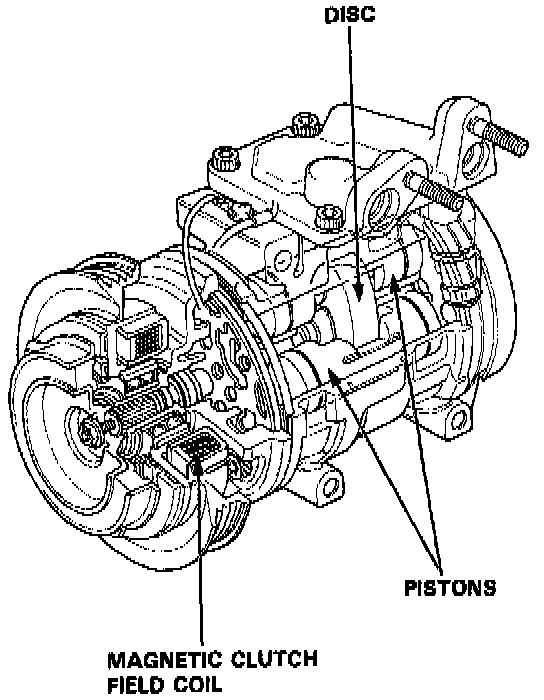 DISC

PISTONS

MAGNETIC CLUTCH
FIELD COIL