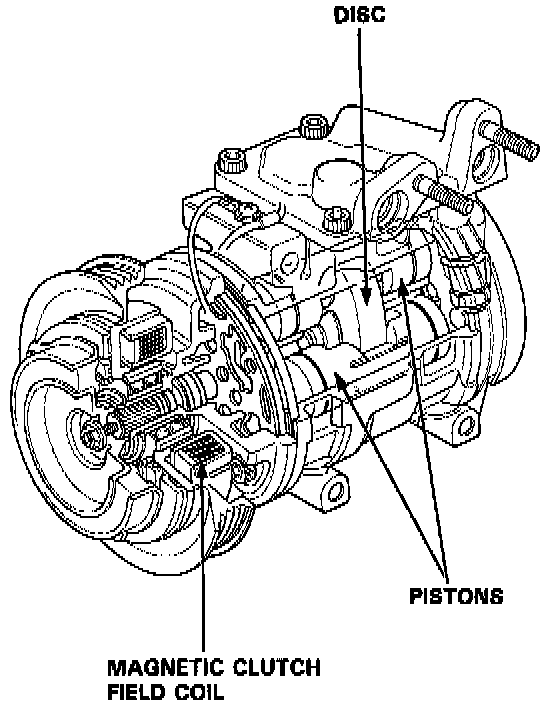 DISC

PISTONS

MAGNETIC CLUTCH
FIELD COIL