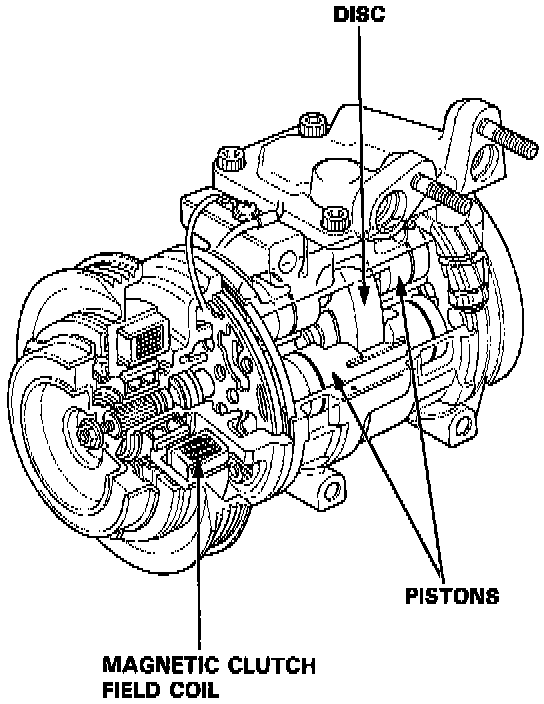 DISC

PISTONS

MAGNETIC CLUTCH
FIELD COIL