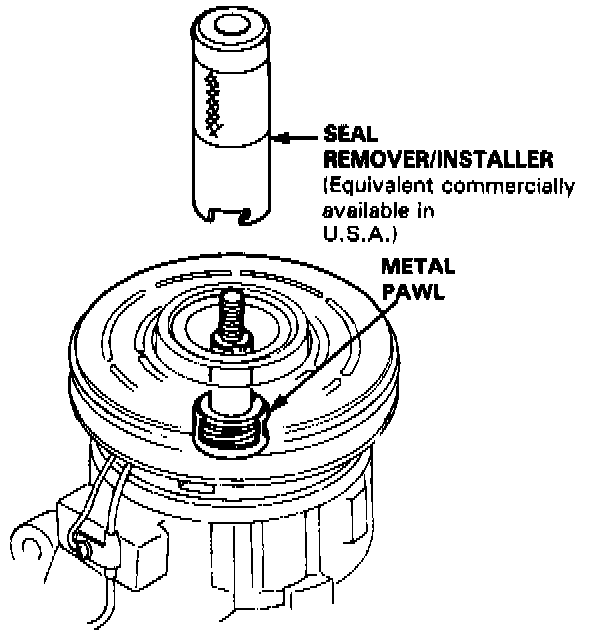 SEAL
REMOVER/INSTALLER
(Equivalent commercially available in U.S.A.)

METAL
PAWL