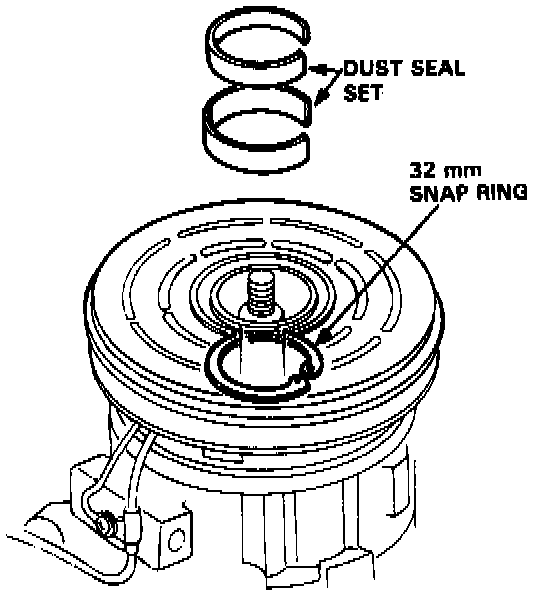 DUST SEAL SET

32 mm SNAP RING