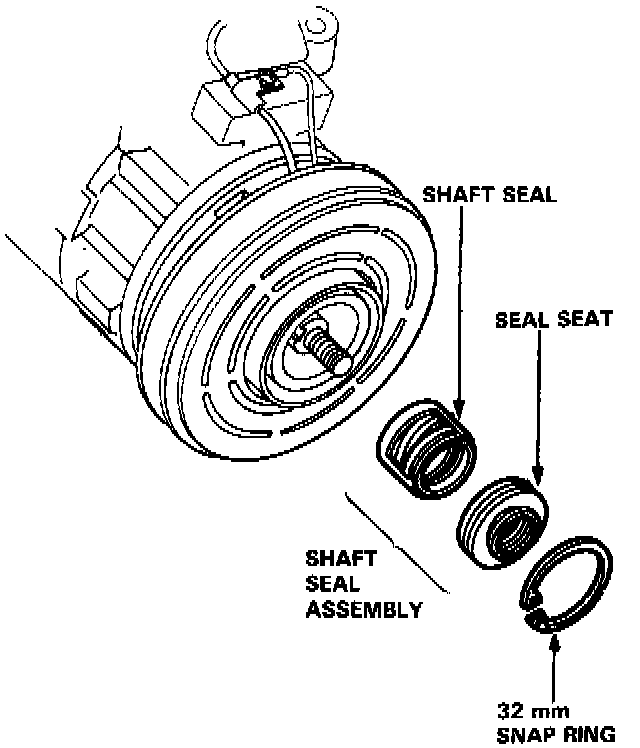 SHAFT SEAL

SEAL SEAT

SHAFT SEAL ASSEMBLY

32 mm SNAP RING