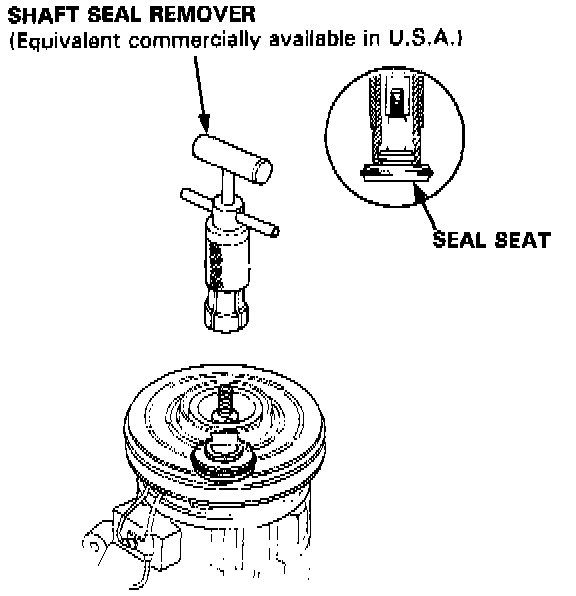 SHAFT SEAL REMOVER
(Equivalent commercially available in U.S.A.)

SEAL SEAT