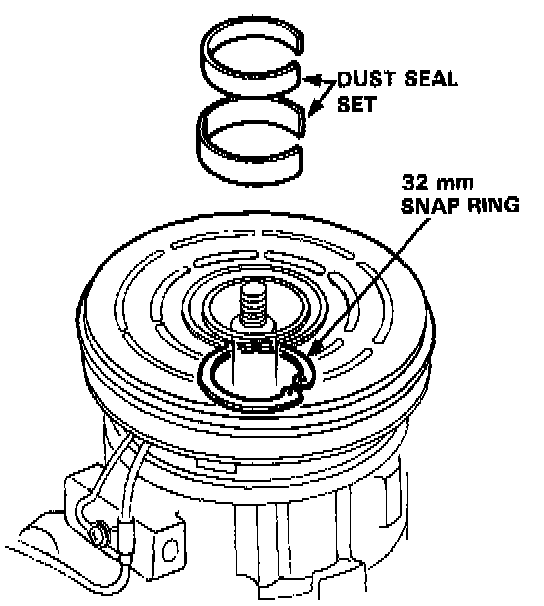 DUST SEAL SET

32 mm SNAP RING