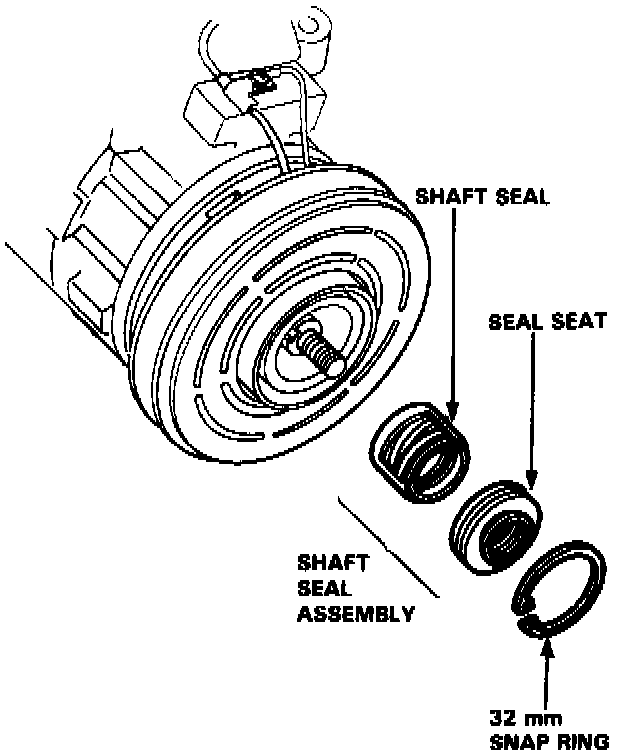 SHAFT SEAL

SEAL SEAT

SHAFT SEAL ASSEMBLY

32 mm SNAP RING