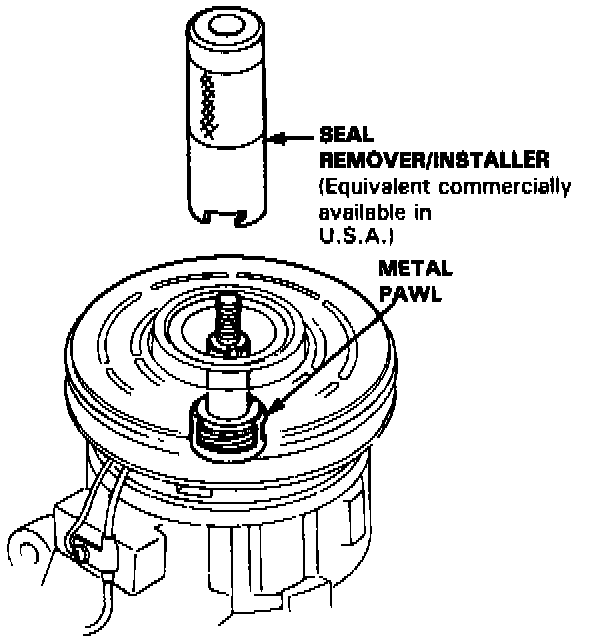 SEAL
REMOVER/INSTALLER
(Equivalent commercially available in U.S.A.)

METAL
PAWL