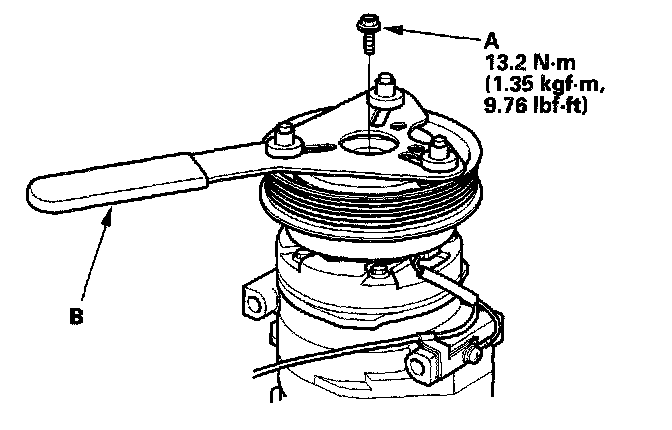 A
13.2 N·m
(1.35 kgf·m,
9.76 lbf·ft)

B