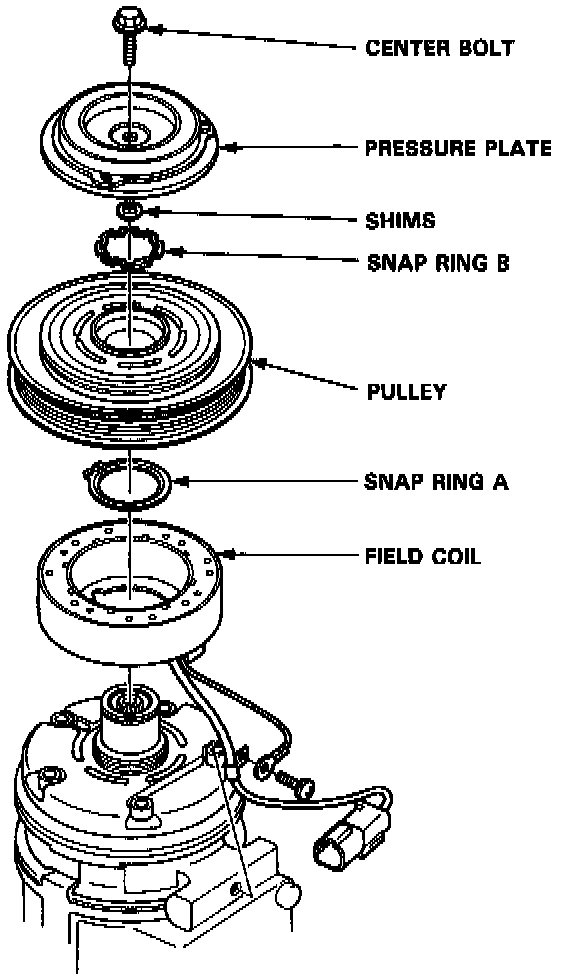 CENTER BOLT

PRESSURE PLATE

SHIMS

SNAP RING B

PULLEY

SNAP RING A

FIELD COIL