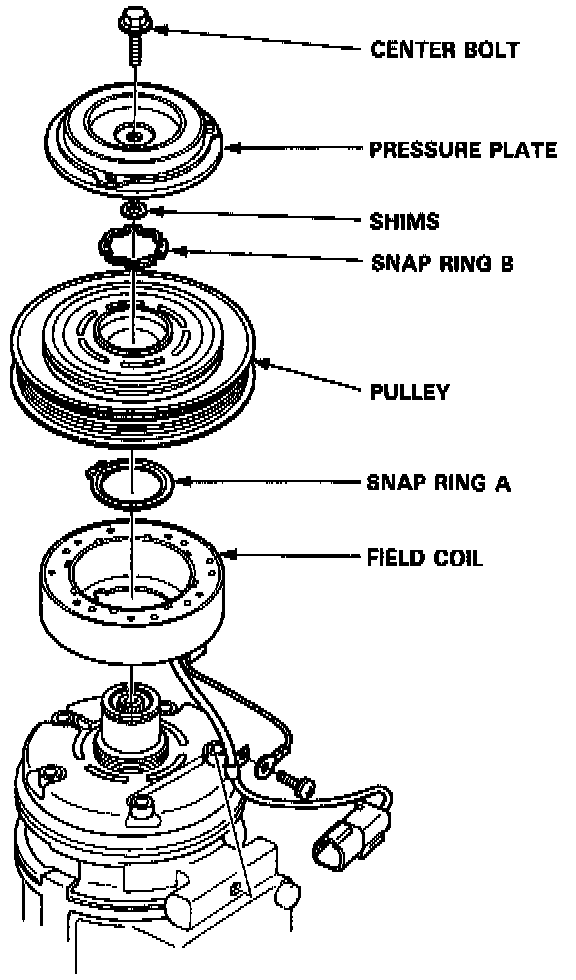 CENTER BOLT

PRESSURE PLATE

SHIMS

SNAP RING B

PULLEY

SNAP RING A

FIELD COIL