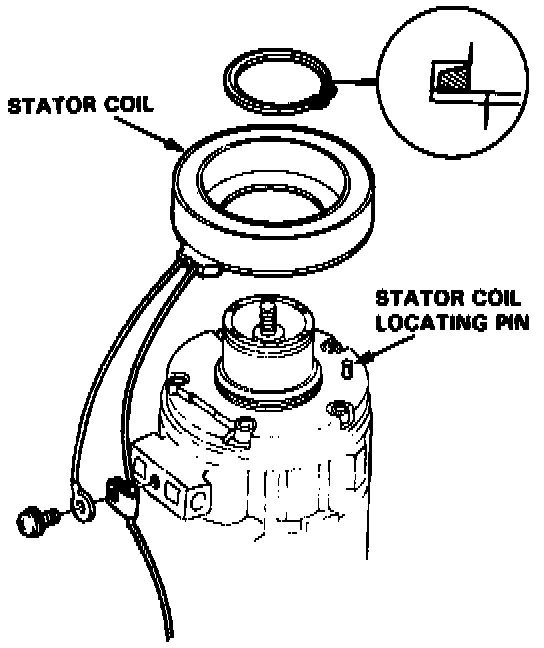 STATOR COIL

STATOR COIL LOCATING PIN