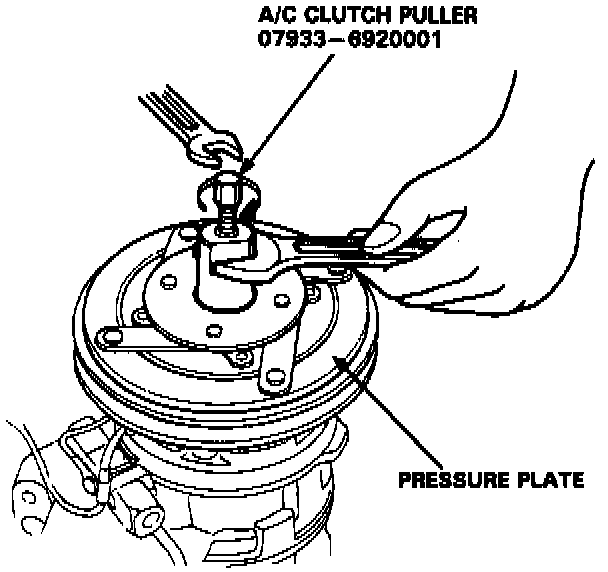 A/C CLUTCH PULLER
07933–6920001

PRESSURE PLATE