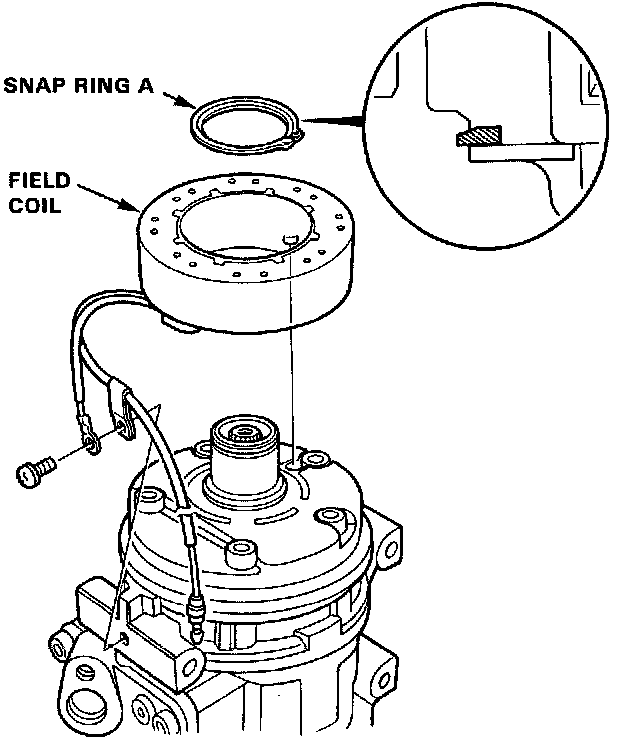 SNAP RING A

FIELD COIL