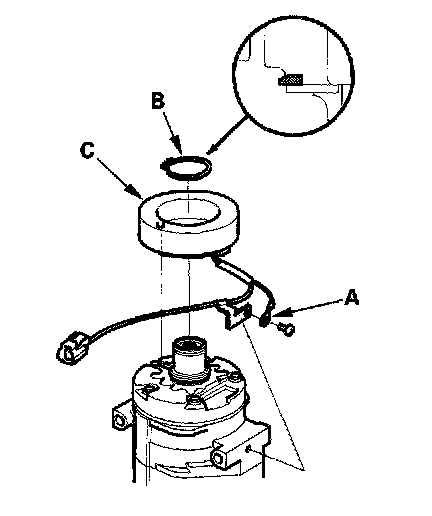 B
C
A