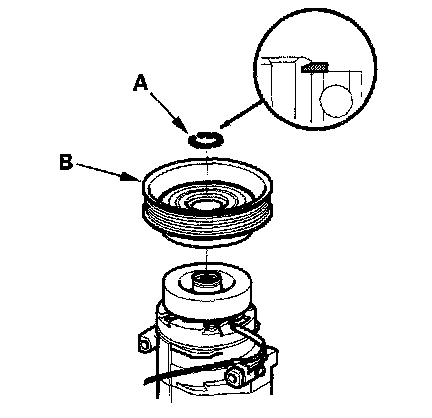 A
B