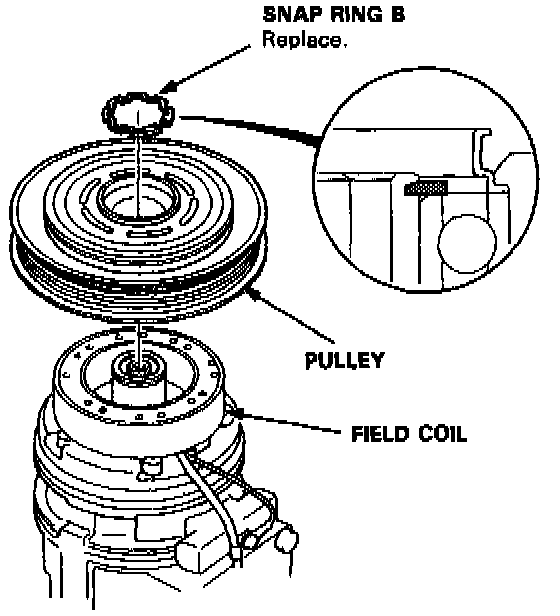 SNAP RING B
Replace.

PULLEY

FIELD COIL