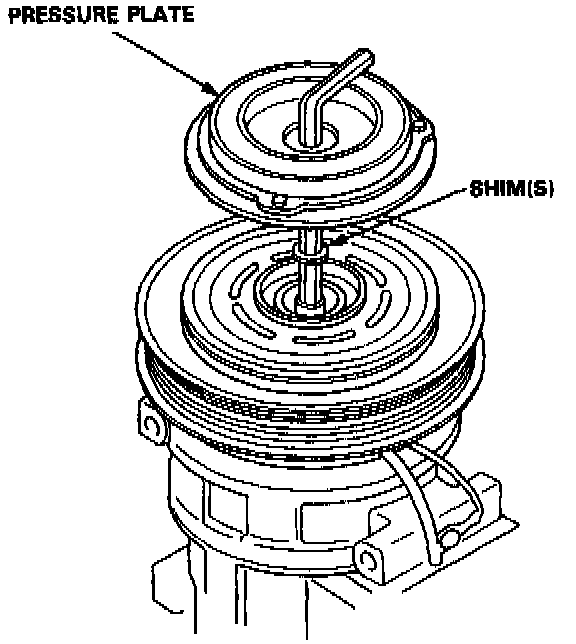 PRESSURE PLATE

SHIM(S)