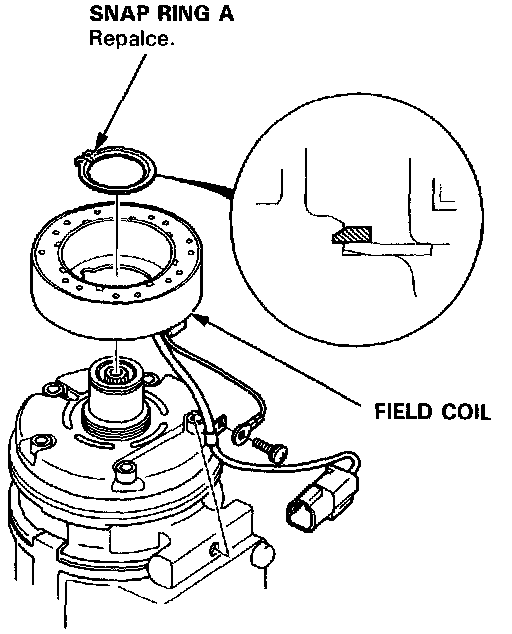 SNAP RING A
Repalce.

FIELD COIL