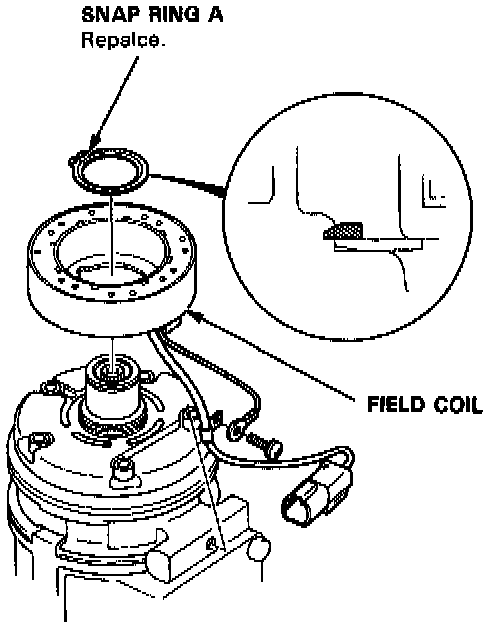 SNAP RING A
Repalce.

FIELD COIL