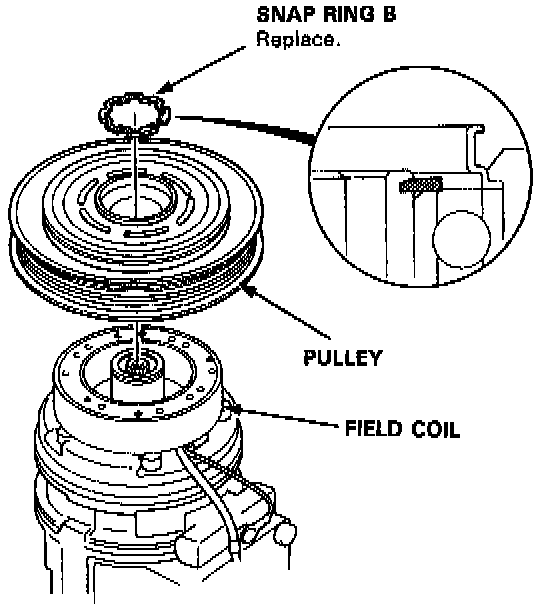 SNAP RING B
Replace.

PULLEY

FIELD COIL