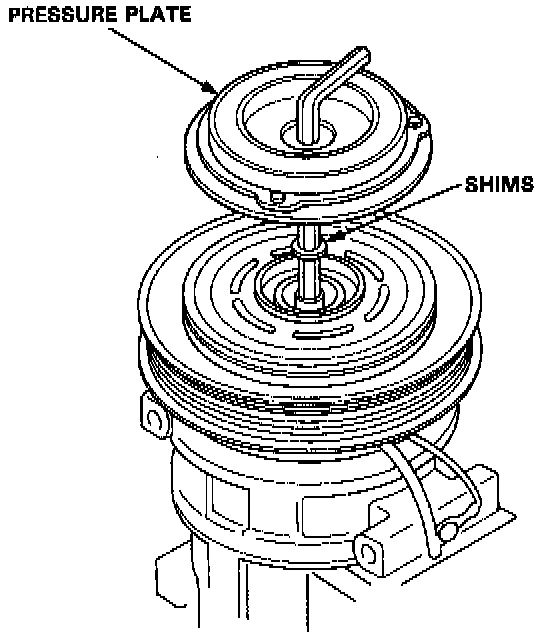 PRESSURE PLATE

SHIMS