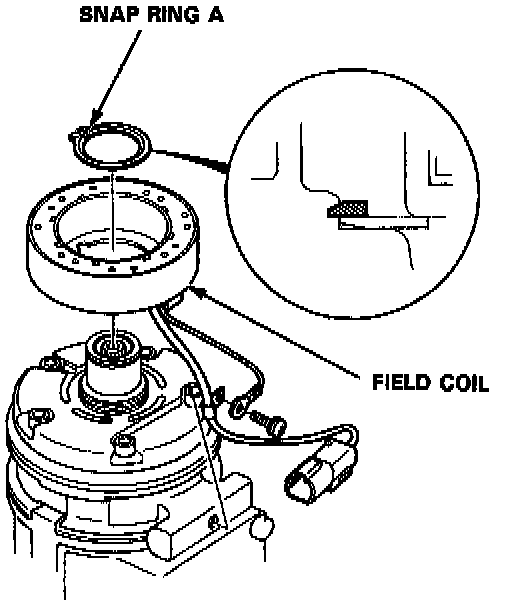 SNAP RING A

FIELD COIL