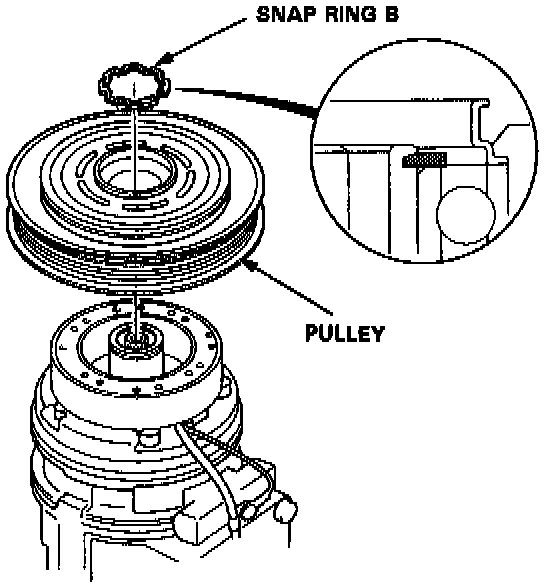 SNAP RING B

PULLEY