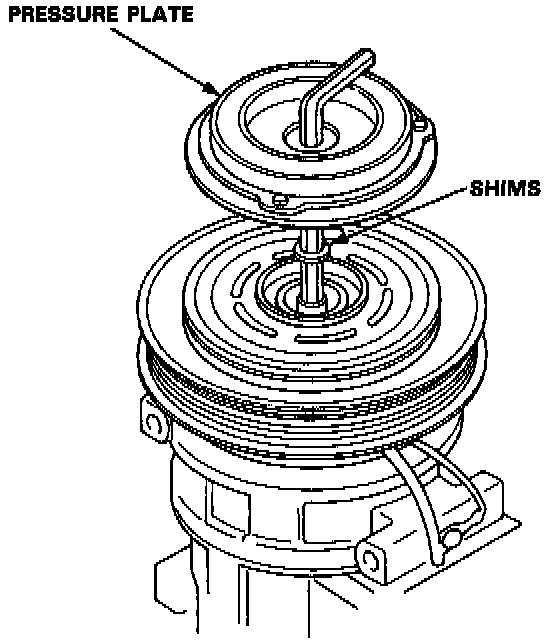 PRESSURE PLATE

SHIMS