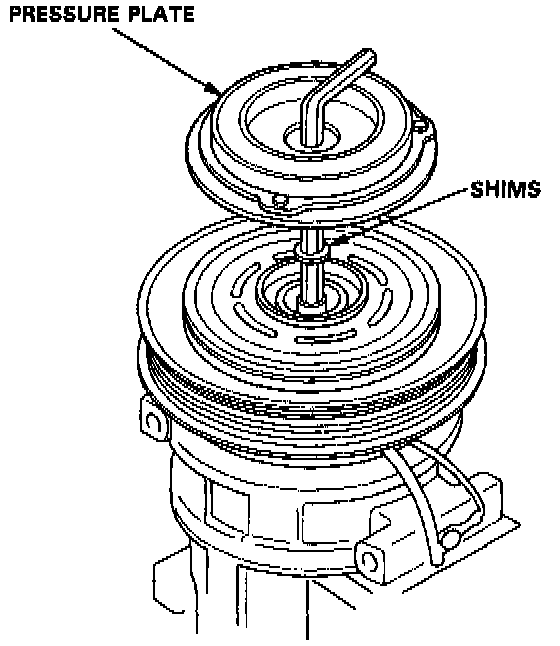 PRESSURE PLATE

SHIMS