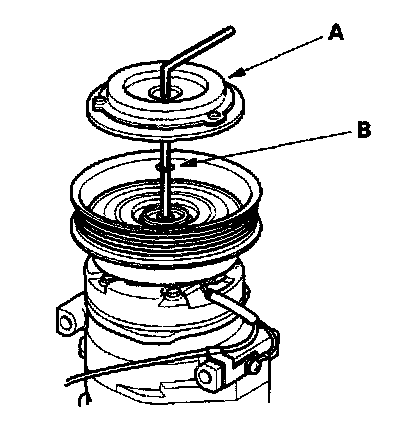 A

B