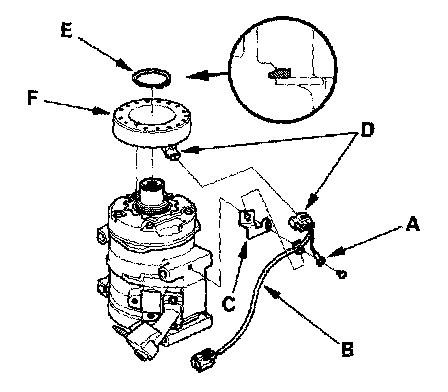 E
F
D
A
C
B