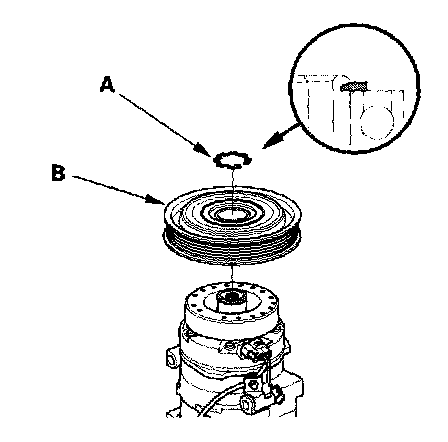 A

B