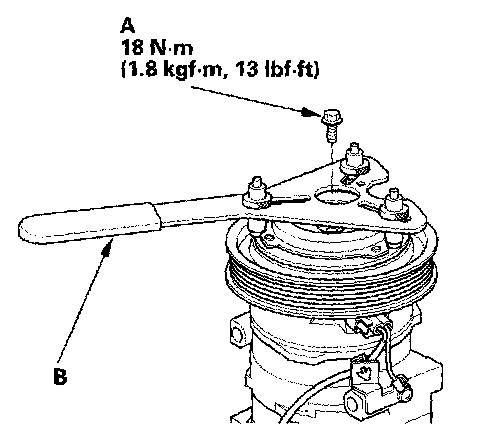 A
18 N·m
(1.8 kgf·m, 13 lbf·ft)

B