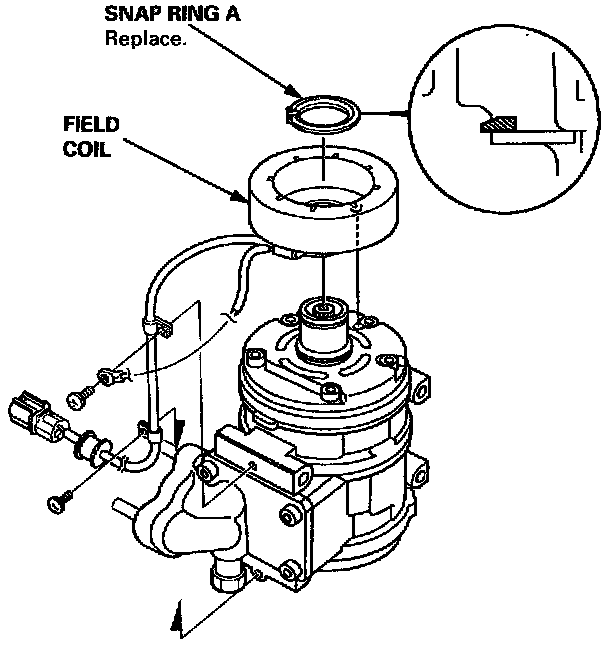 SNAP RING A
Replace.

FIELD
COIL