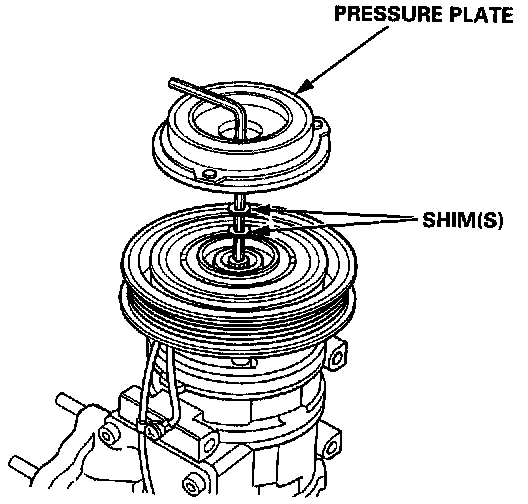 PRESSURE PLATE

SHIM(S)