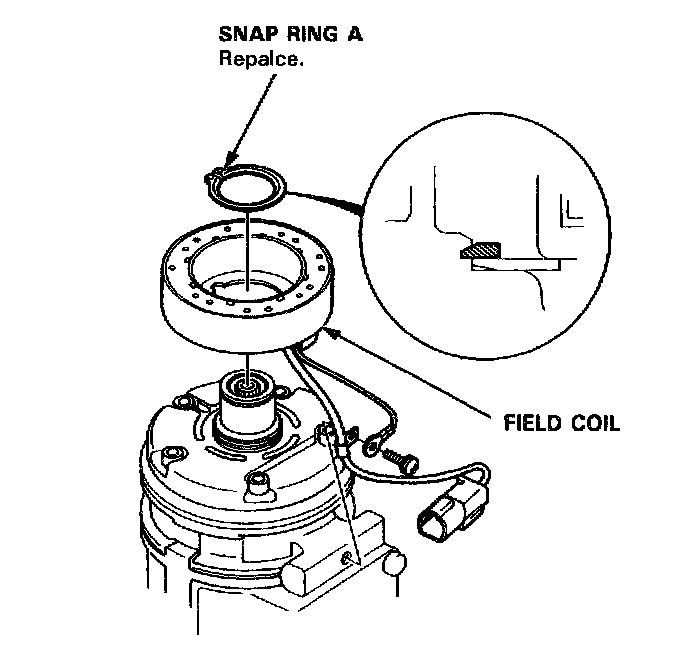 SNAP RING A
Repalce.

FIELD COIL