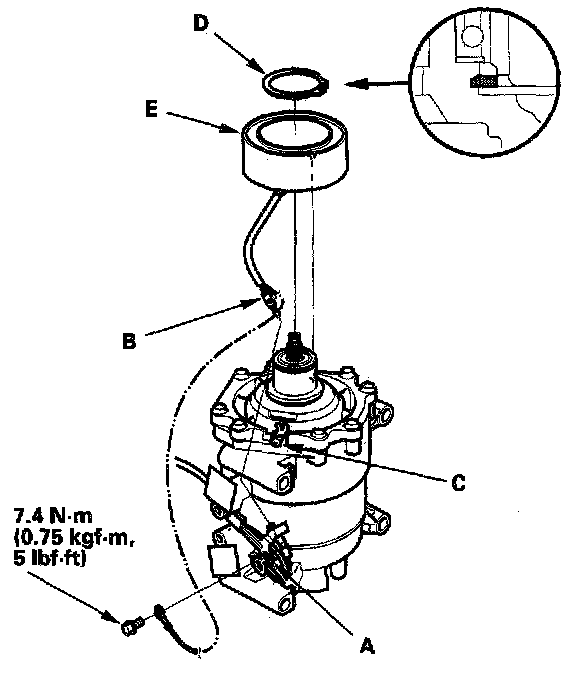 D

E

B

C

7.4 N·m
(0.75 kgf·m,
5 lbf·ft)

A