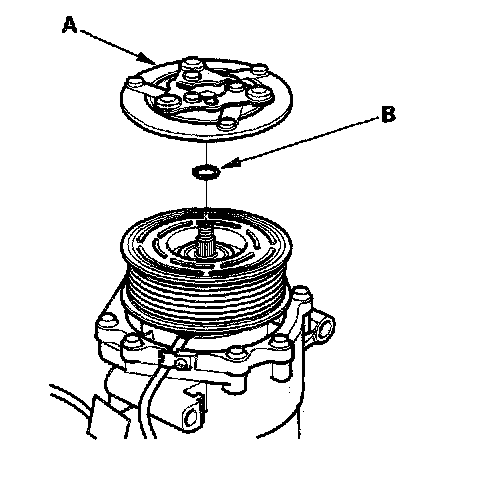 A

B