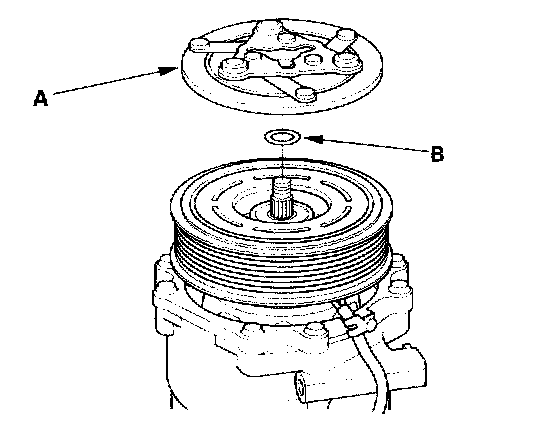 A

B