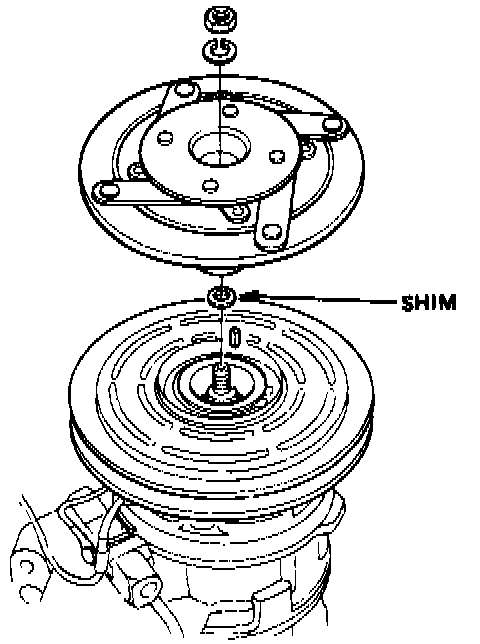 SHIM