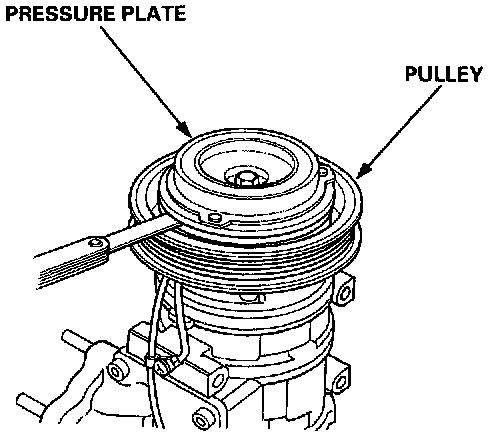 PRESSURE PLATE

PULLEY